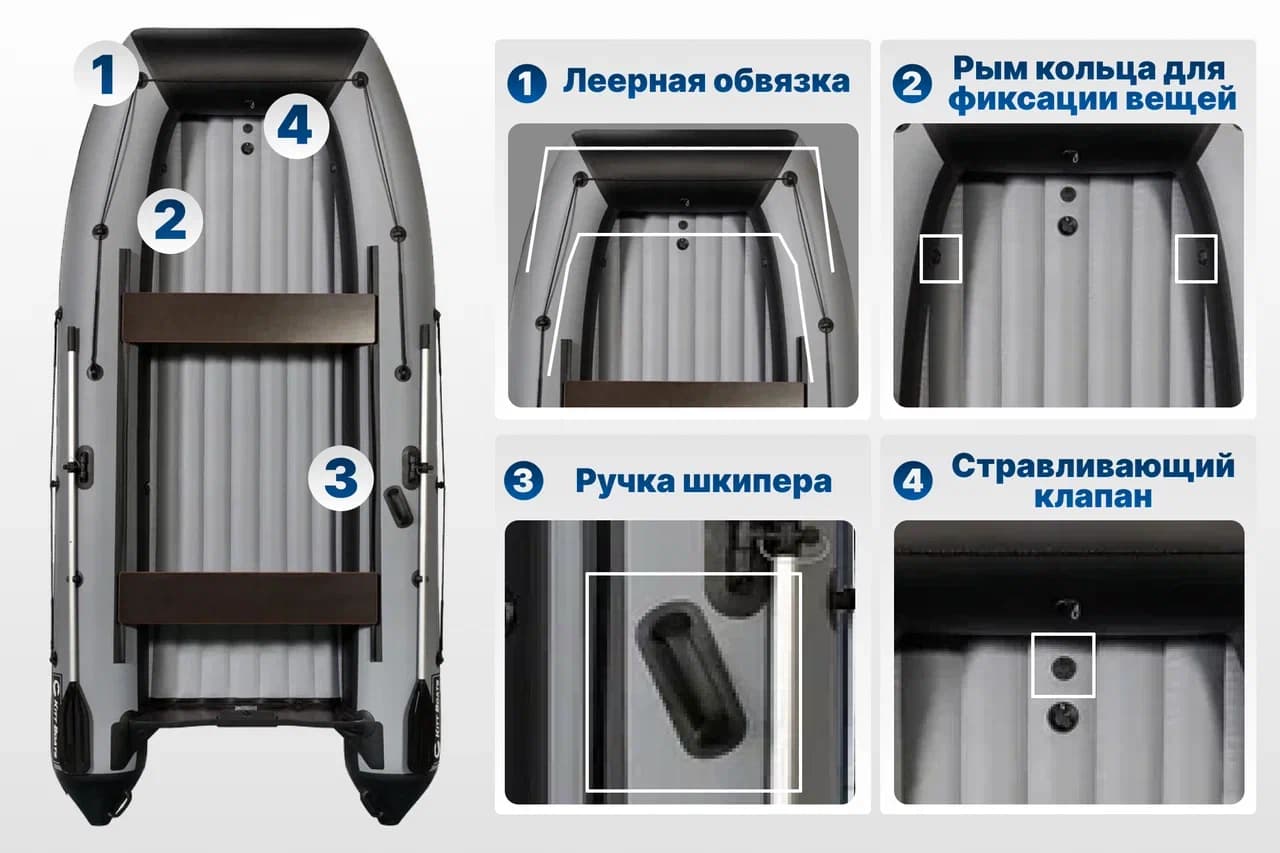 1

4

2

3

1 Леерная обвязка

2 Рым кольца для фиксации вещей

3 Ручка шкипера

4 Стравливающий клапан