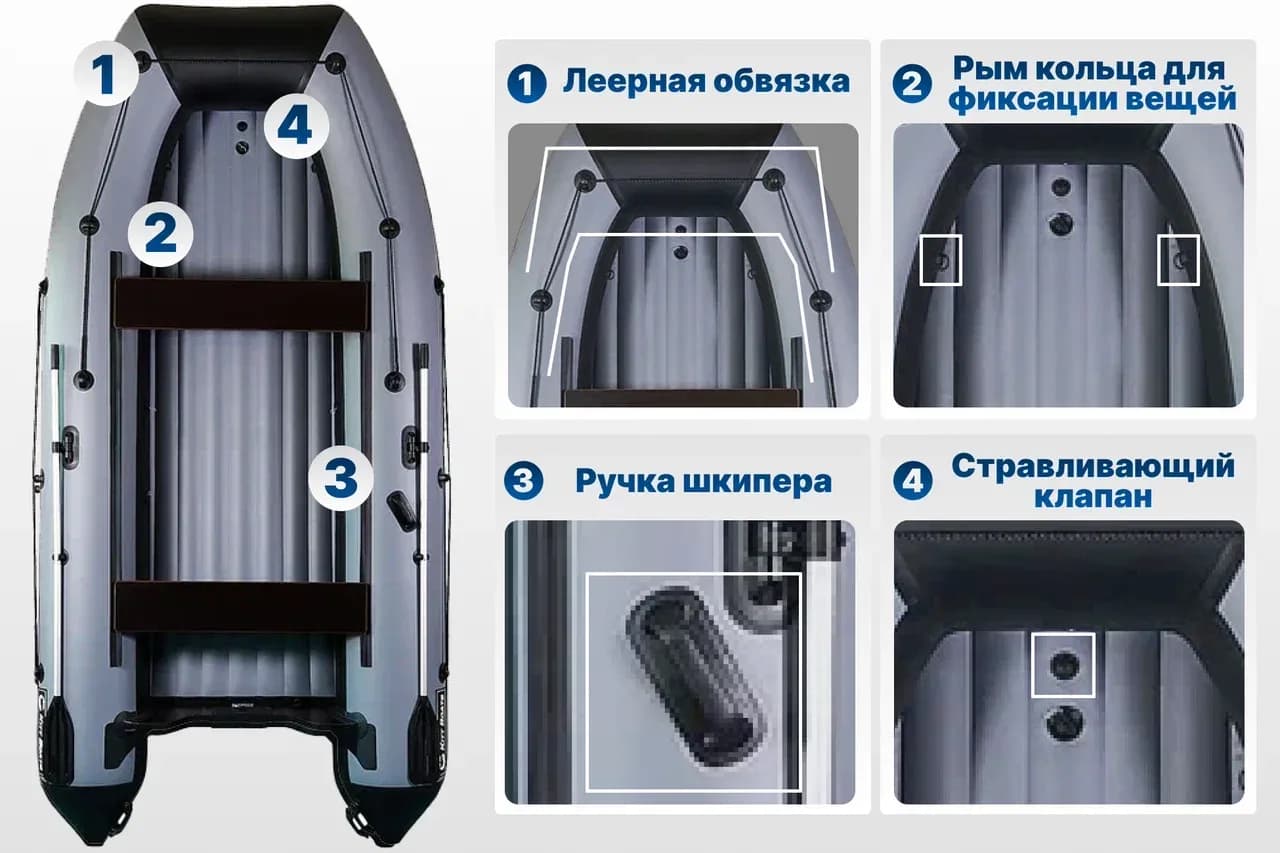 1

4

2

3

1 Леерная обвязка

2 Рым кольца для фиксации вещей

3 Ручка шкипера

4 Стравливающий клапан